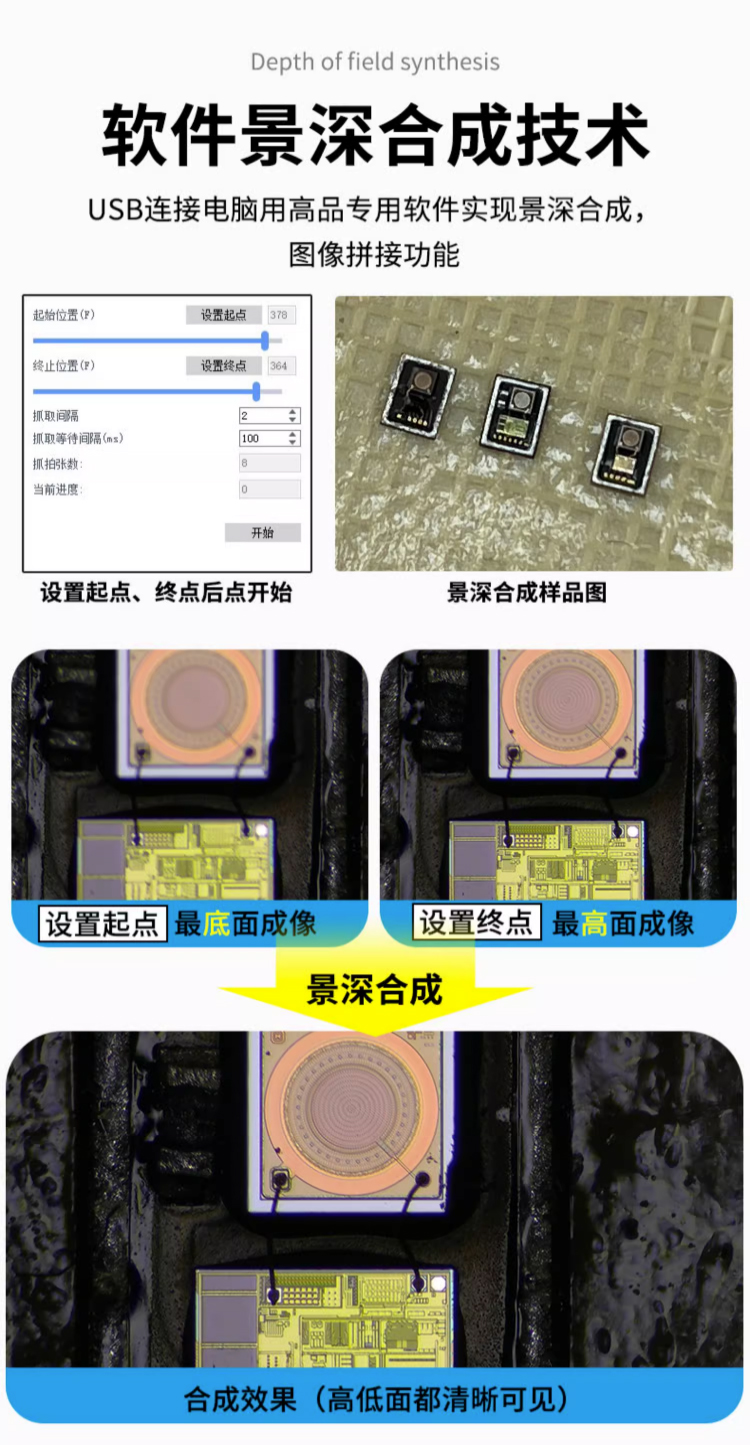 Depth of field synthesis

软件景深合成技术

USB连接电脑用高品专用软件实现景深合成，图像拼接功能

起始位置(F) 设置起点 378
终止位置(F) 设置终点 364
抓取间隔 2
抓取等待间隔(ms) 100
抓拍张数: 8
当前进度: 0
开始

设置起点、终点后点开始

景深合成样品图

设置起点 最底面成像

设置终点 最高面成像

景深合成

合成效果（高低面都清晰可见）