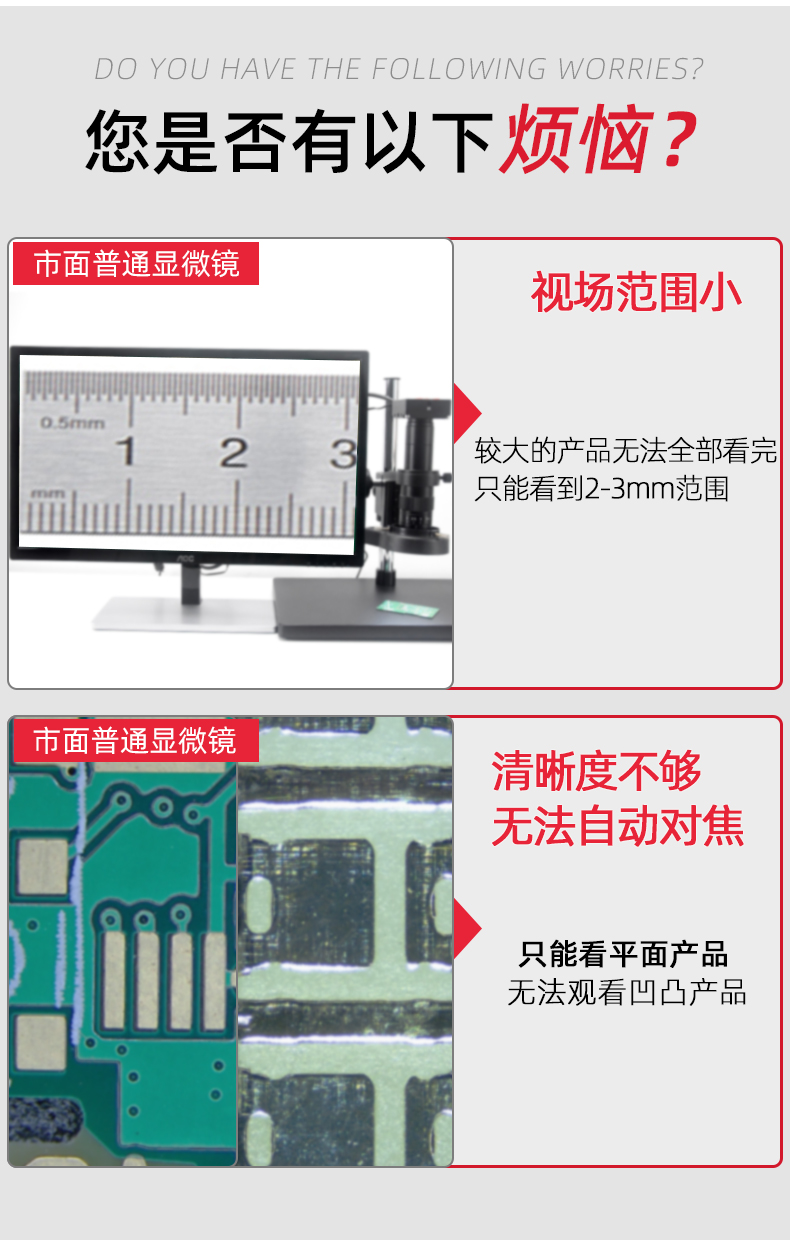 DO YOU HAVE THE FOLLOWING WORRIES?

您是否有以下烦恼?

市面普通显微镜

0.5mm
1 2 3
mm

视场范围小

较大的产品无法全部看完
只能看到2-3mm范围

市面普通显微镜

清晰度不够
无法自动对焦

只能看平面产品
无法观看凹凸产品